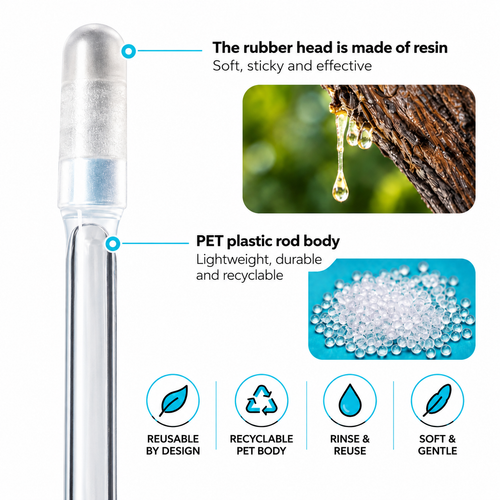 The rubber head is made of resin
Soft, sticky and effective

PET plastic rod body
Lightweight, durable and recyclable

REUSABLE
BY DESIGN

RECYCLABLE
PET BODY

RINSE &
REUSE

SOFT &
GENTLE